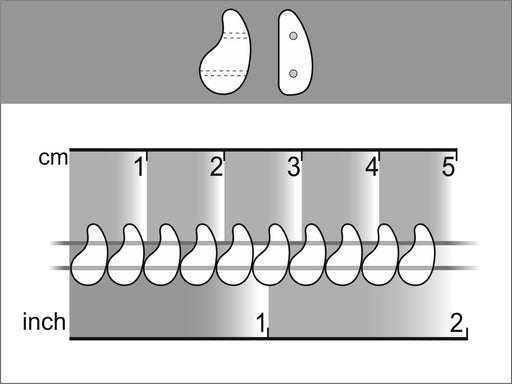 cm
1
2
3
4
5

inch
1
2